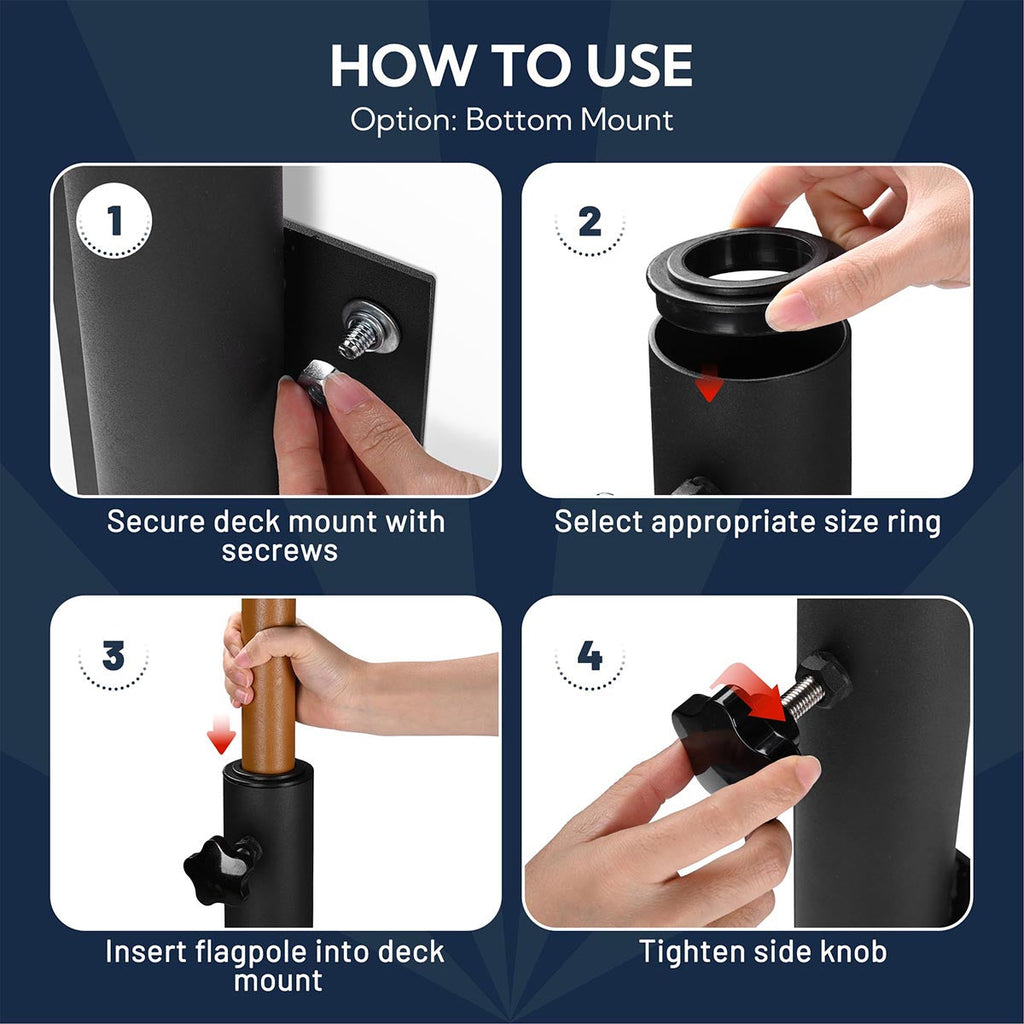 HOW TO USE
Option: Bottom Mount

1

Secure deck mount with secrews

2

Select appropriate size ring

3

Insert flagpole into deck mount

4

Tighten side knob