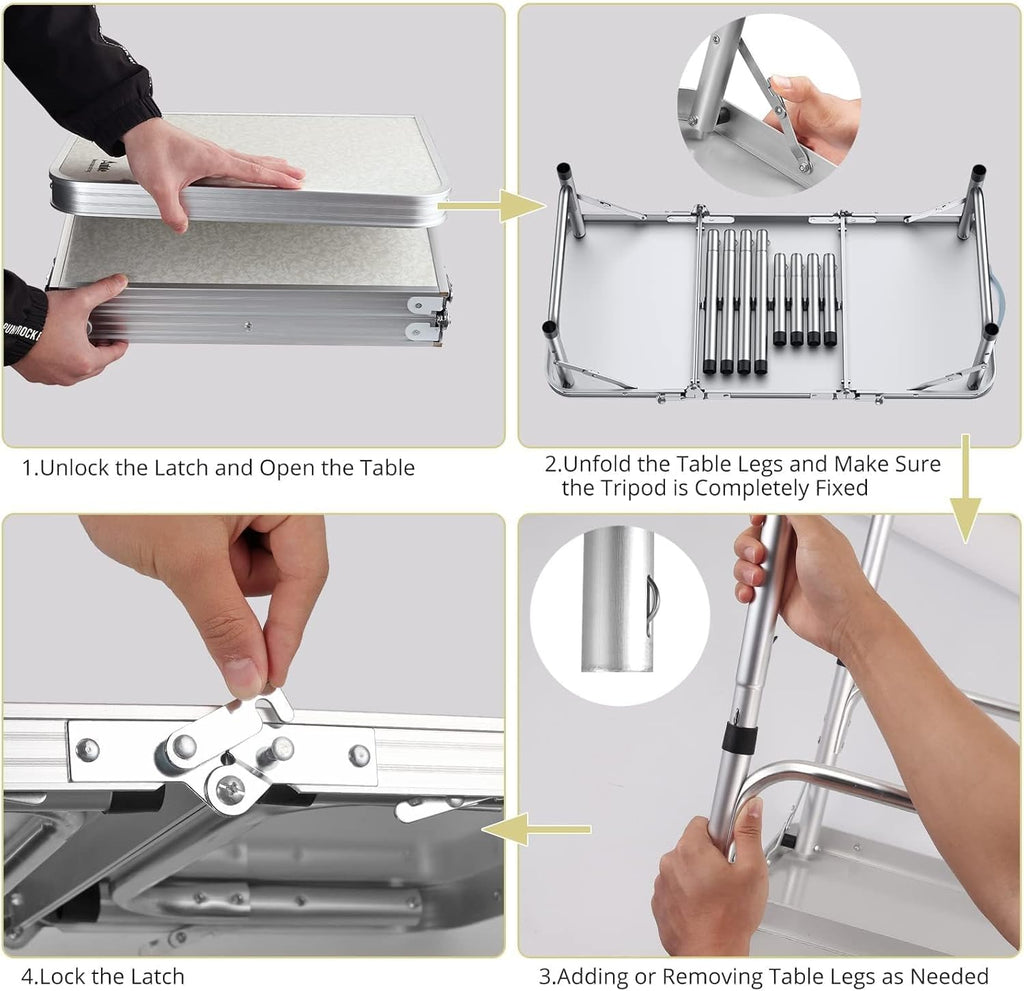 1.Unlock the Latch and Open the Table

2.Unfold the Table Legs and Make Sure the Tripod is Completely Fixed

4.Lock the Latch

3.Adding or Removing Table Legs as Needed