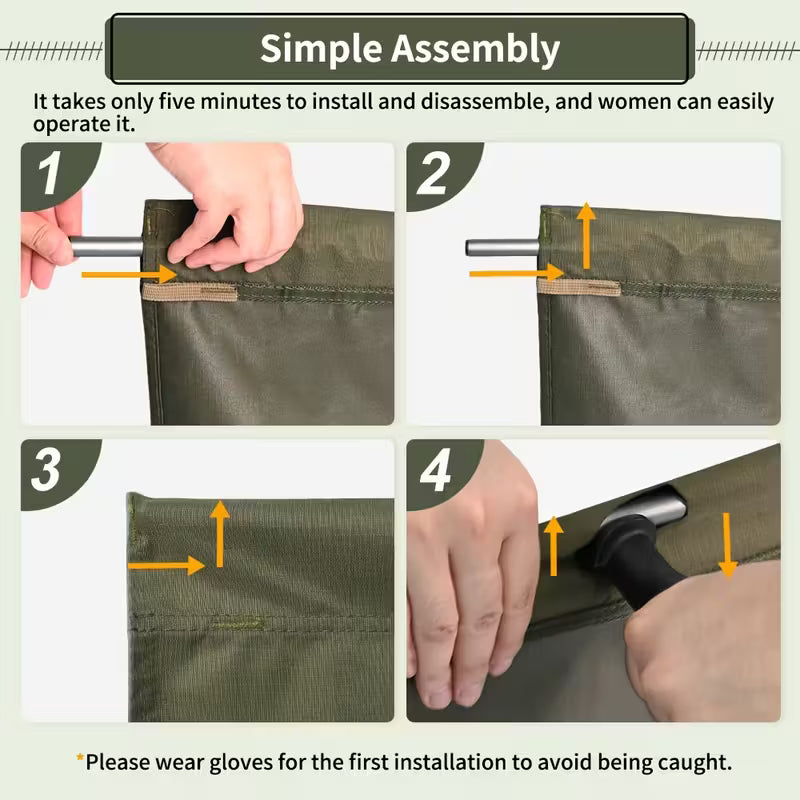 Simple Assembly

It takes only five minutes to install and disassemble, and women can easily operate it.

1

2

3

4

*Please wear gloves for the first installation to avoid being caught.